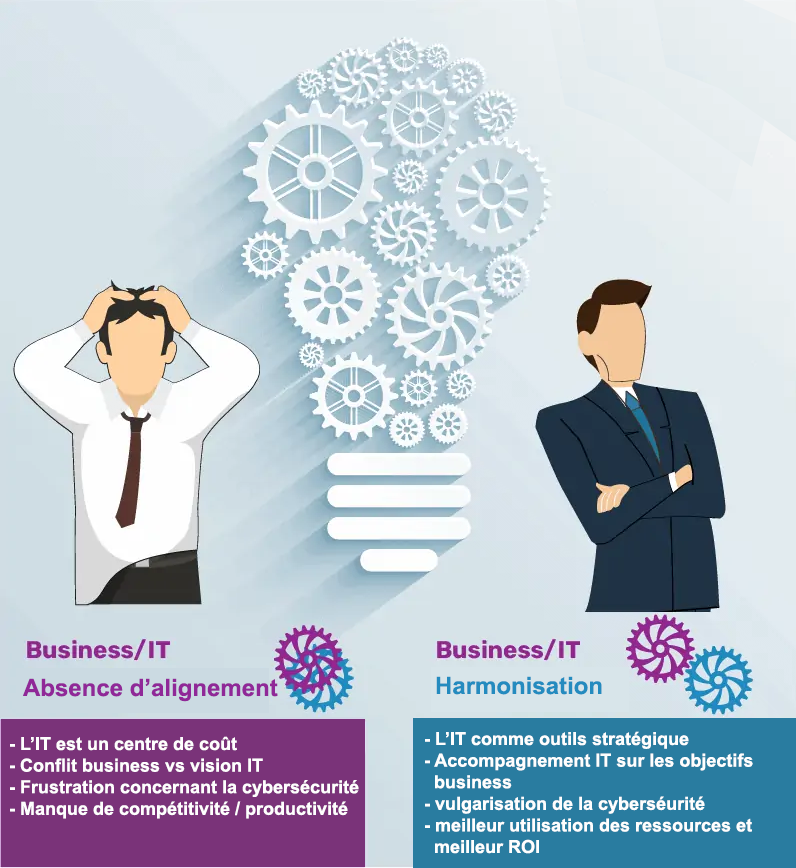 Business/IT
Absence d'alignement

- L'IT est un centre de coût
- Conflit business vs vision IT
- Frustration concernant la cybersécurité
- Manque de compétitivité / productivité

Business/IT
Harmonisation

- L'IT comme outils stratégique
- Accompagnement IT sur les objectifs business
- vulgarisation de la cyberséurité
- meilleur utilisation des ressources et meilleur ROI